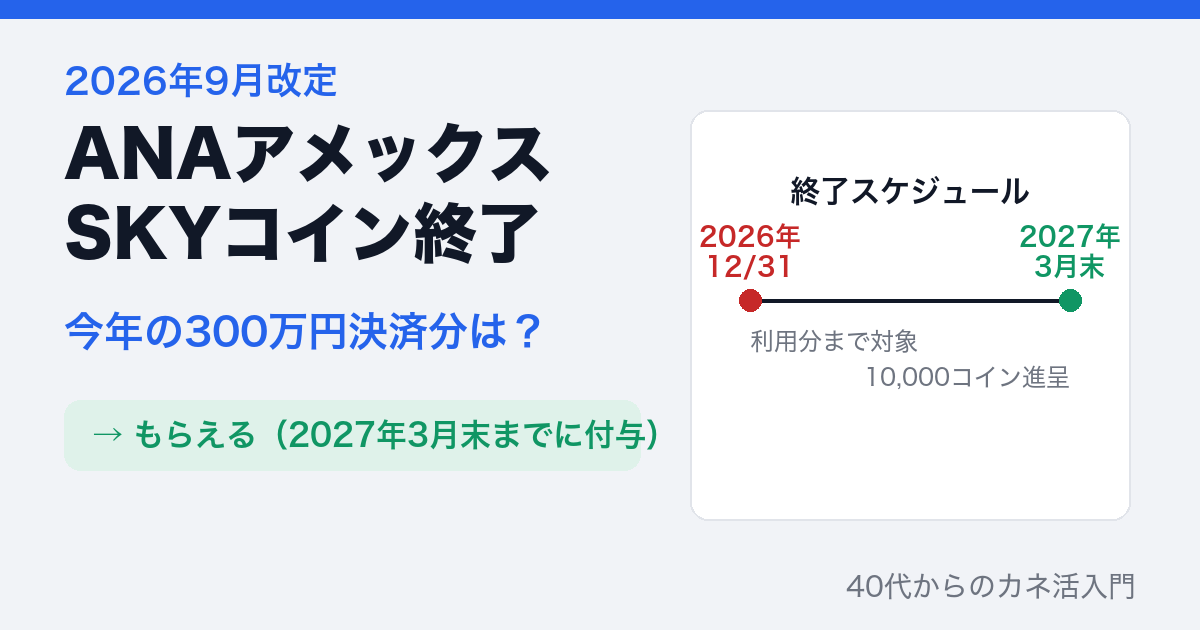 2026年9月改定

ANAアメックス SKYコイン終了

今年の300万円決済分は？

→ もらえる（2027年3月末までに付与）

終了スケジュール

2026年 12/31

2027年 3月末

利用分まで対象

10,000コイン進呈

40代からのカネ活入門